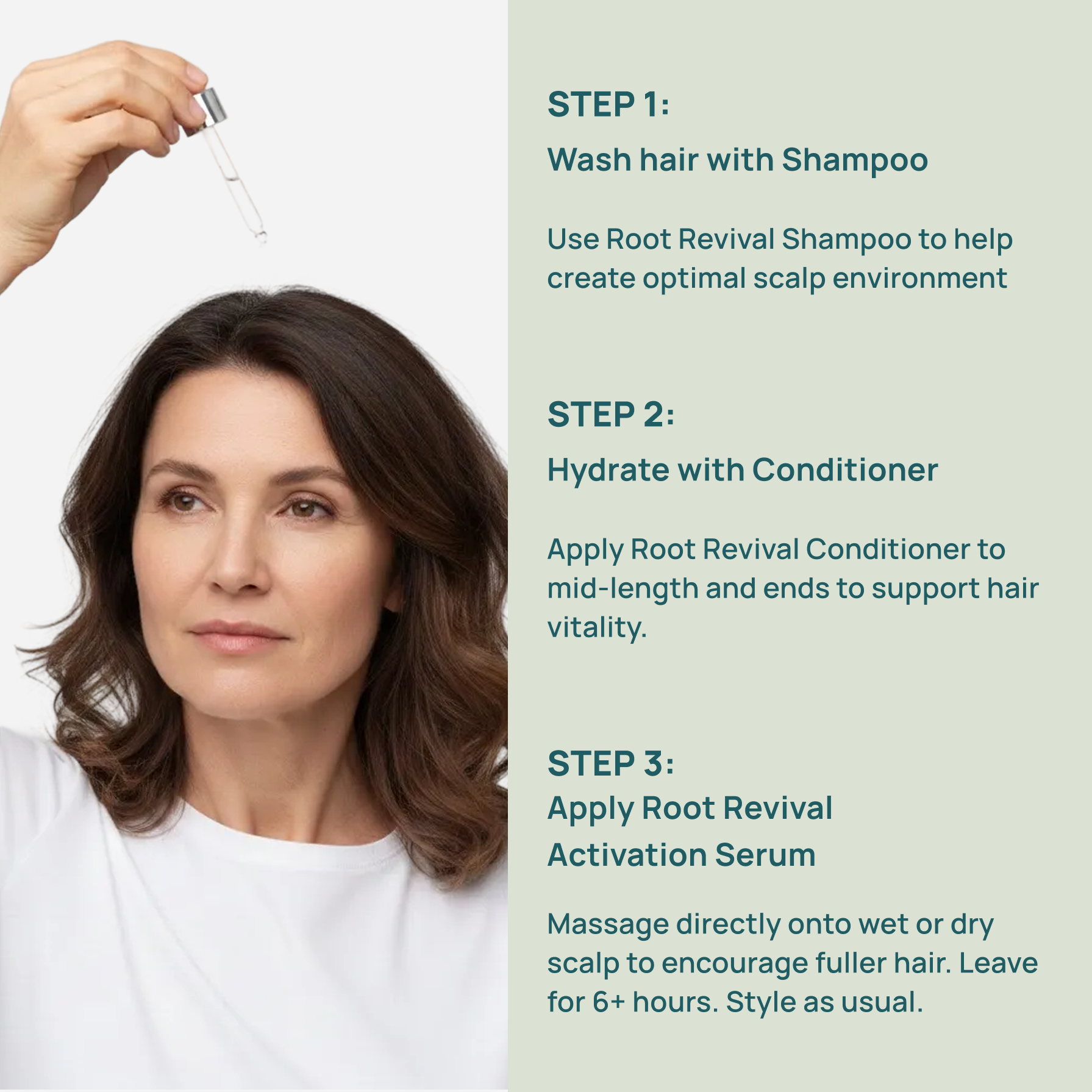 STEP 1:

Wash hair with Shampoo

Use Root Revival Shampoo to help create optimal scalp environment

STEP 2:

Hydrate with Conditioner

Apply Root Revival Conditioner to mid-length and ends to support hair vitality.

STEP 3:
Apply Root Revival Activation Serum

Massage directly onto wet or dry scalp to encourage fuller hair. Leave for 6+ hours. Style as usual.